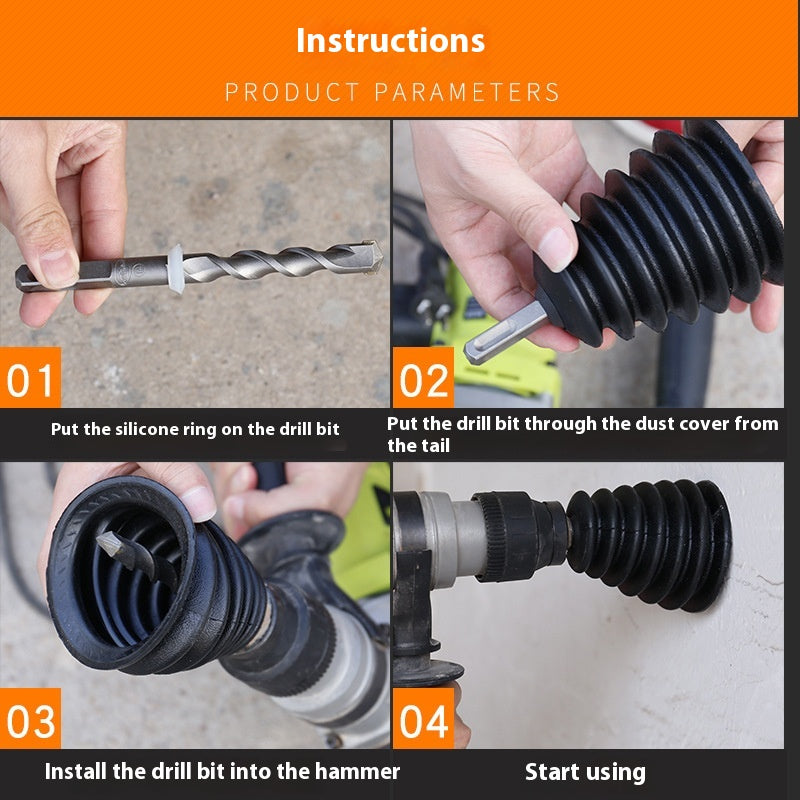 Instructions

PRODUCT PARAMETERS

01

Put the silicone ring on the drill bit

02

Put the drill bit through the dust cover from the tail

03

Install the drill bit into the hammer

04

Start using